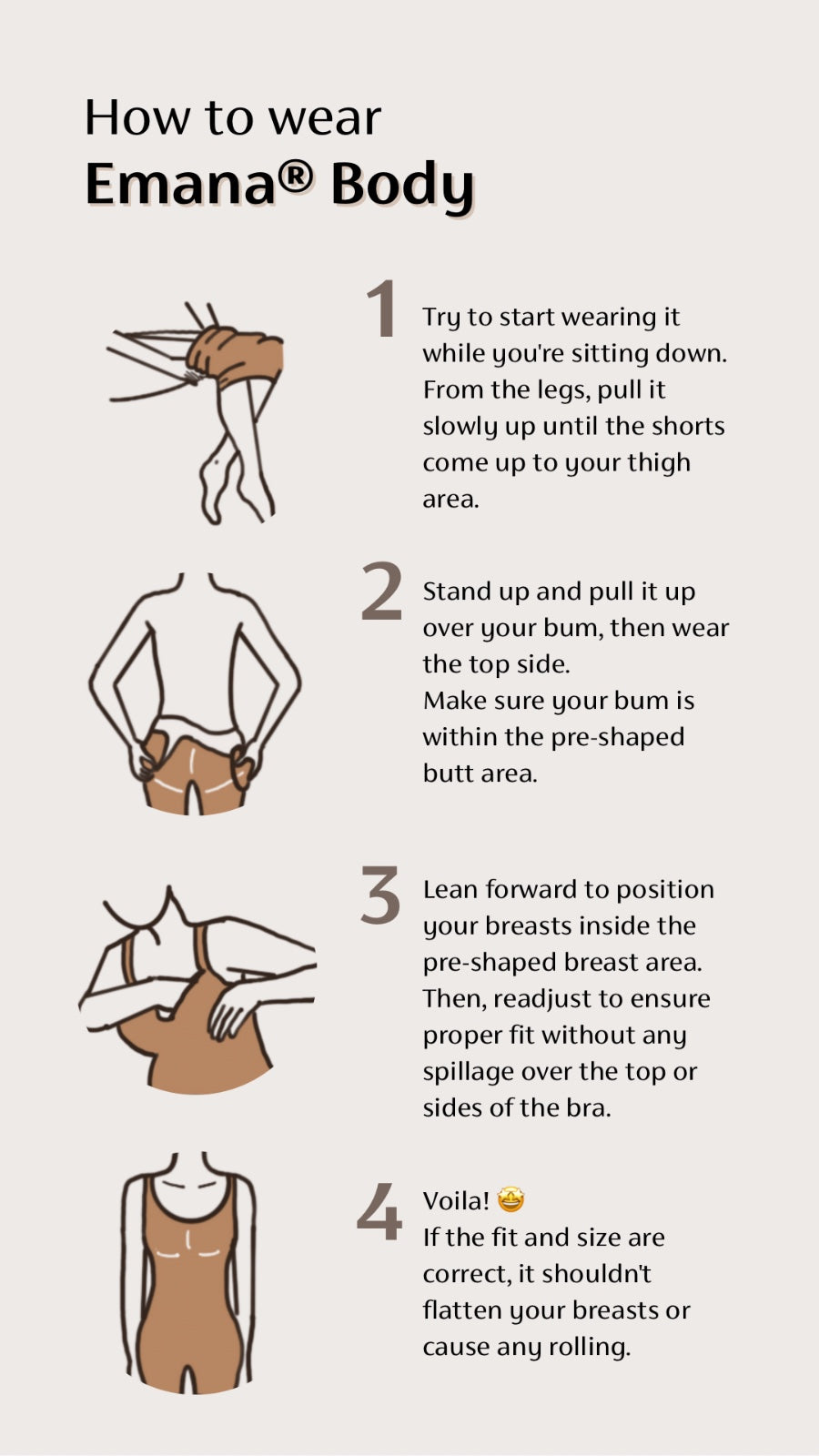 How to wear
Emana® Body

1
Try to start wearing it while you're sitting down. From the legs, pull it slowly up until the shorts come up to your thigh area.

2
Stand up and pull it up over your bum, then wear the top side.
Make sure your bum is within the pre-shaped butt area.

3
Lean forward to position your breasts inside the pre-shaped breast area. Then, readjust to ensure proper fit without any spillage over the top or sides of the bra.

4
Voila! 🤩
If the fit and size are correct, it shouldn't flatten your breasts or cause any rolling.